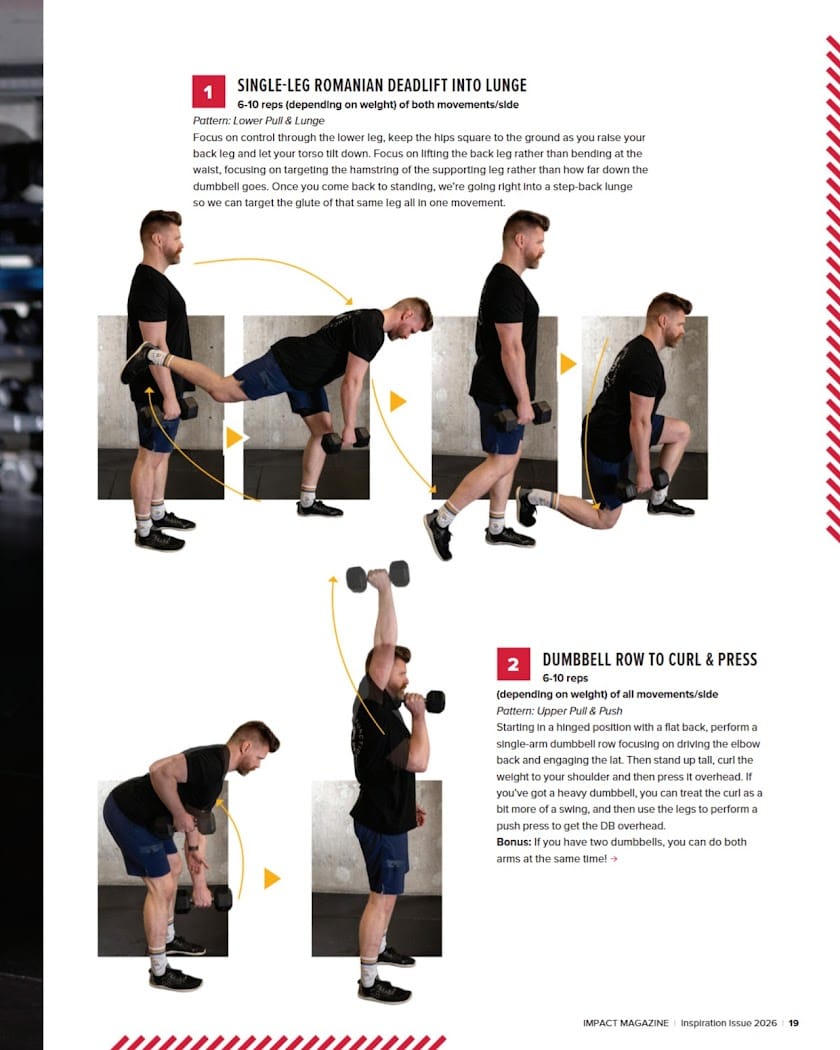 1 SINGLE-LEG ROMANIAN DEADLIFT INTO LUNGE
6-10 reps (depending on weight) of both movements/side
Pattern: Lower Pull & Lunge
Focus on control through the lower leg, keep the hips square to the ground as you raise your back leg and let your torso tilt down. Focus on lifting the back leg rather than bending at the waist, focusing on targeting the hamstring of the supporting leg rather than how far down the dumbbell goes. Once you come back to standing, we're going right into a step-back lunge so we can target the glute of that same leg all in one movement.

2 DUMBBELL ROW TO CURL & PRESS
6-10 reps
(depending on weight) of all movements/side
Pattern: Upper Pull & Push
Starting in a hinged position with a flat back, perform a single-arm dumbbell row focusing on driving the elbow back and engaging the lat. Then stand up tall, curl the weight to your shoulder and then press it overhead. If you've got a heavy dumbbell, you can treat the curl as a bit more of a swing, and then use the legs to perform a push press to get the DB overhead.
Bonus: If you have two dumbbells, you can do both arms at the same time! →

IMPACT MAGAZINE | Inspiration Issue 2026 | 19